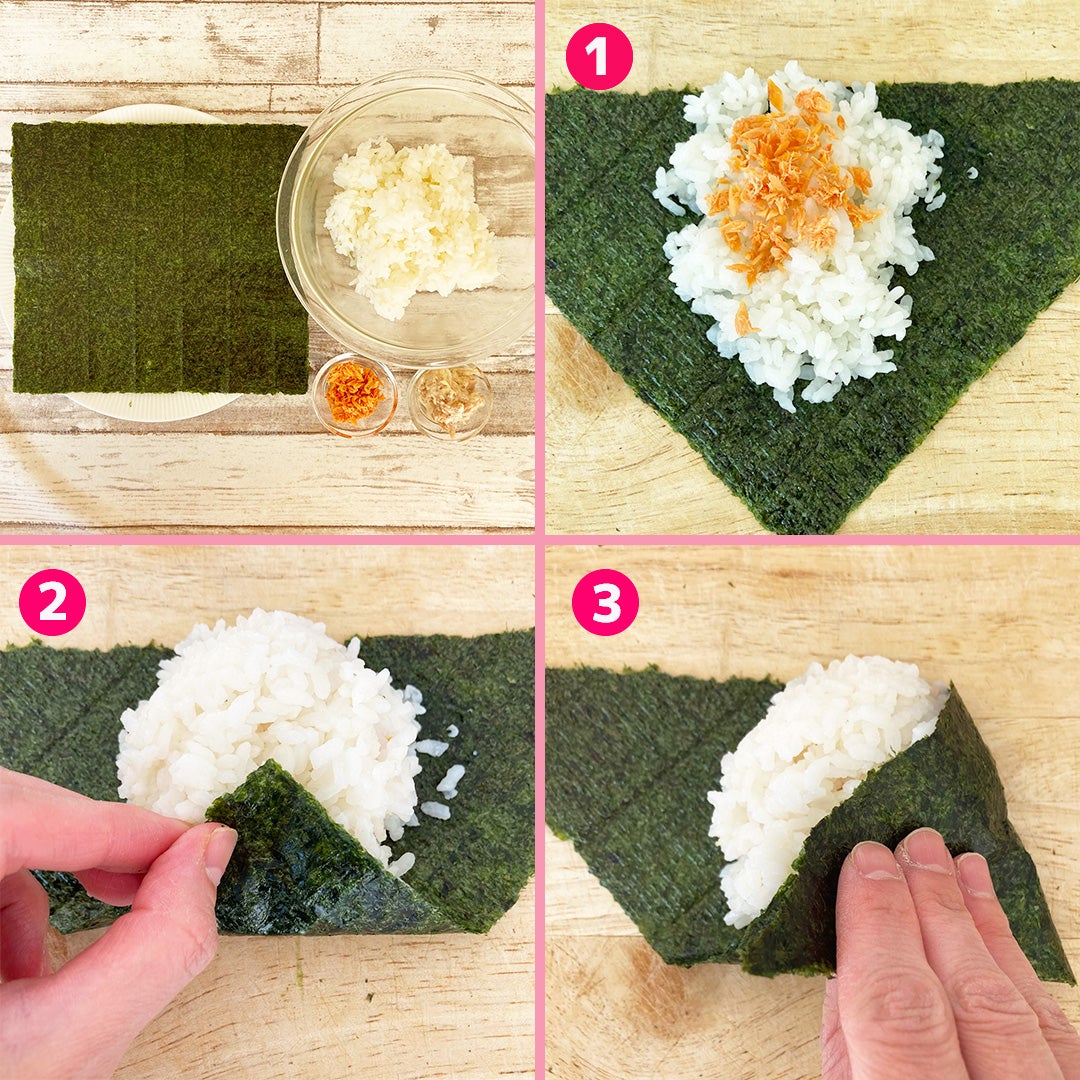 1

2

3