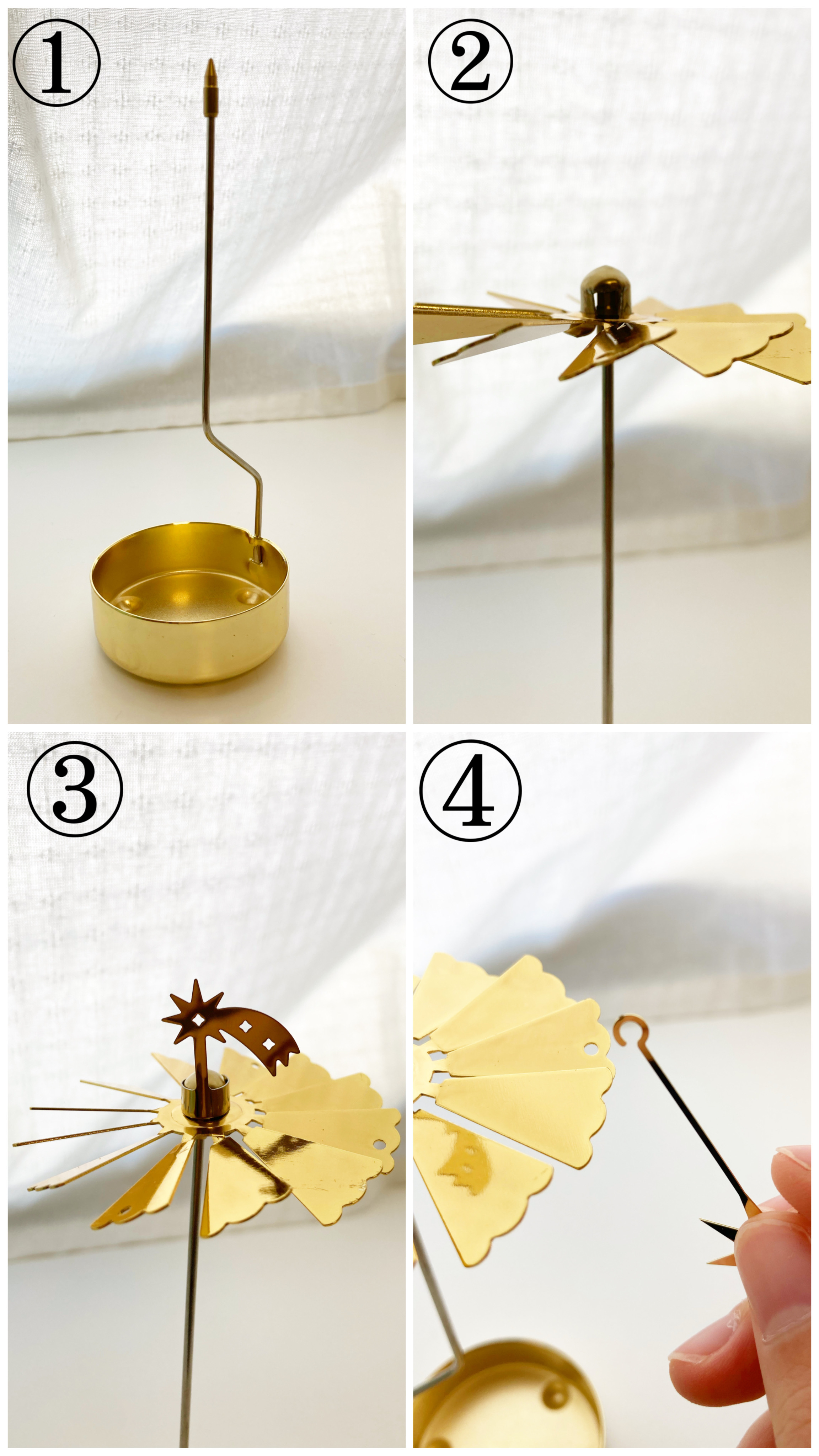 ①

②

③

④