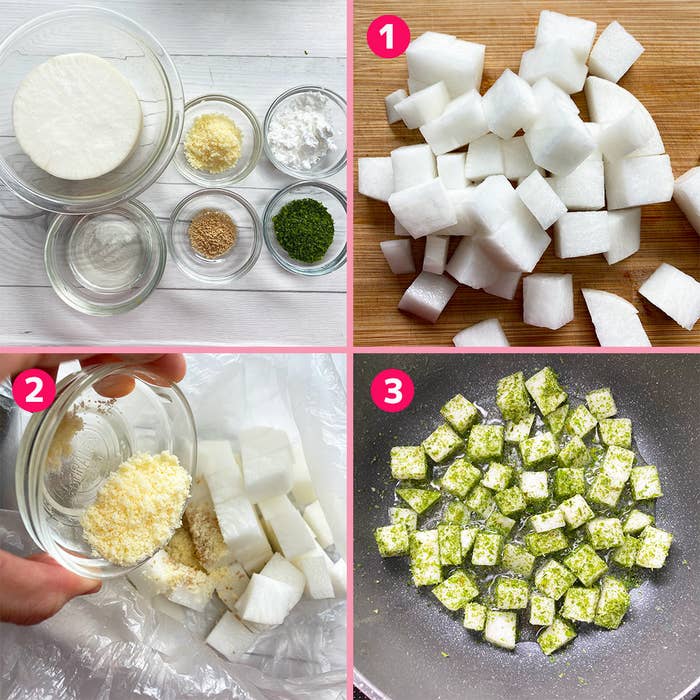 1

2

3