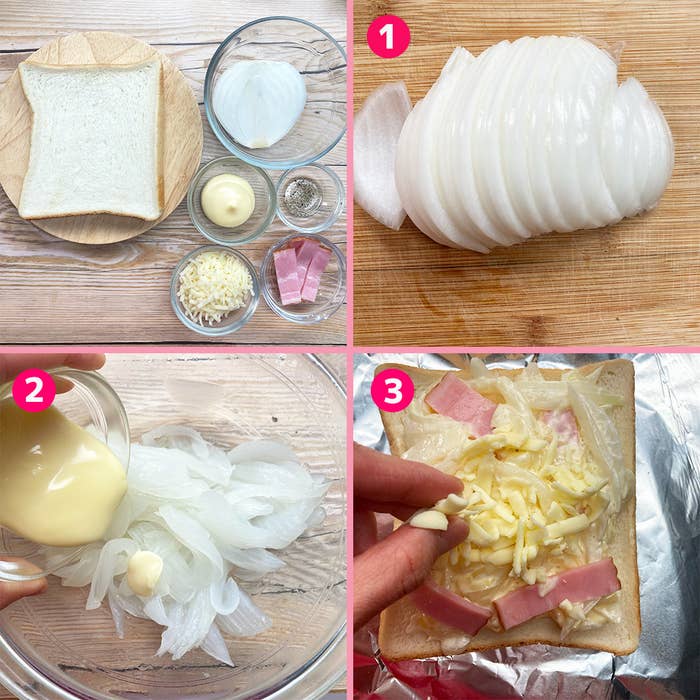 1

2

3