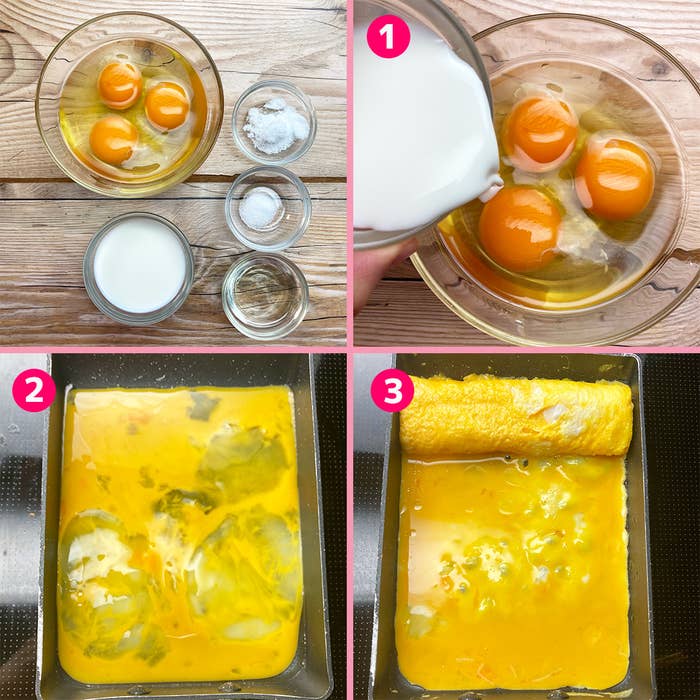 1
2
3