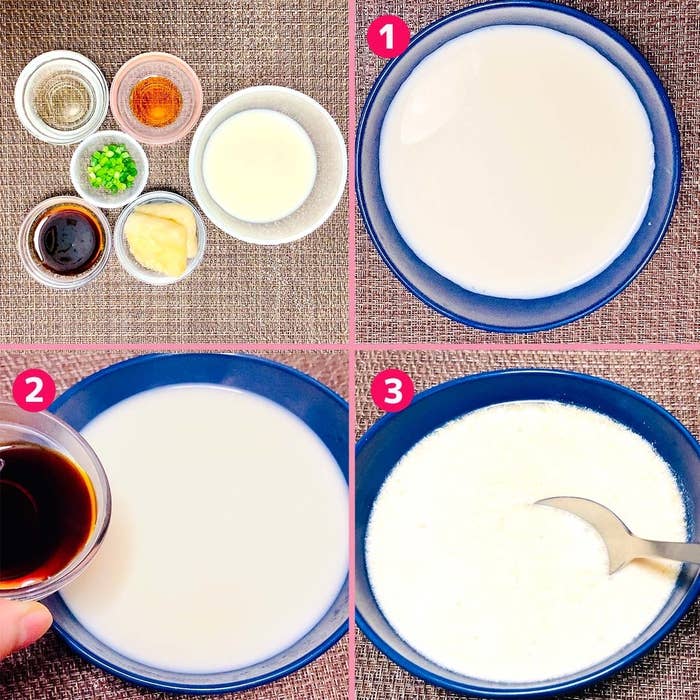 1

2

3