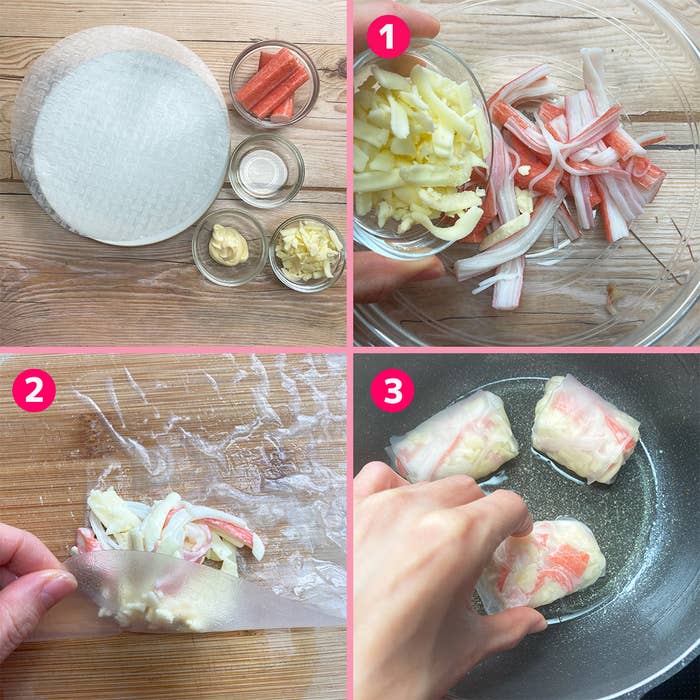 1

2

3