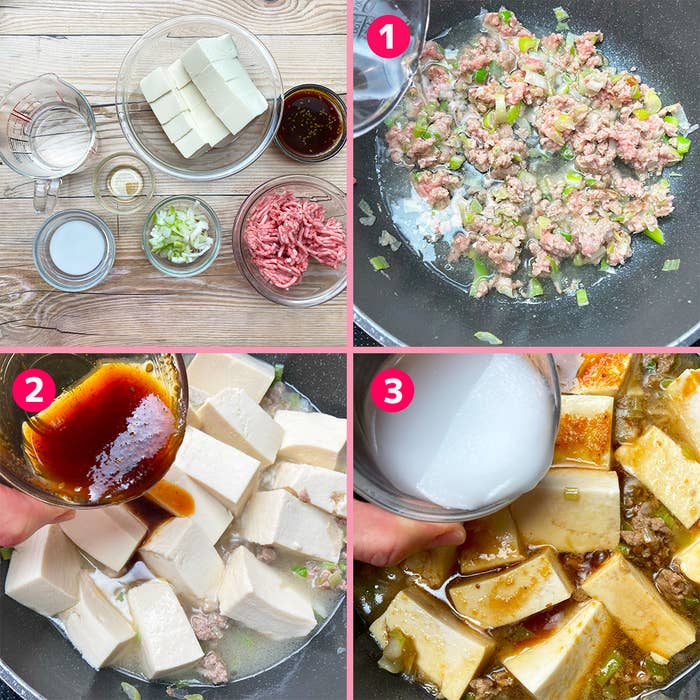 1

2

3