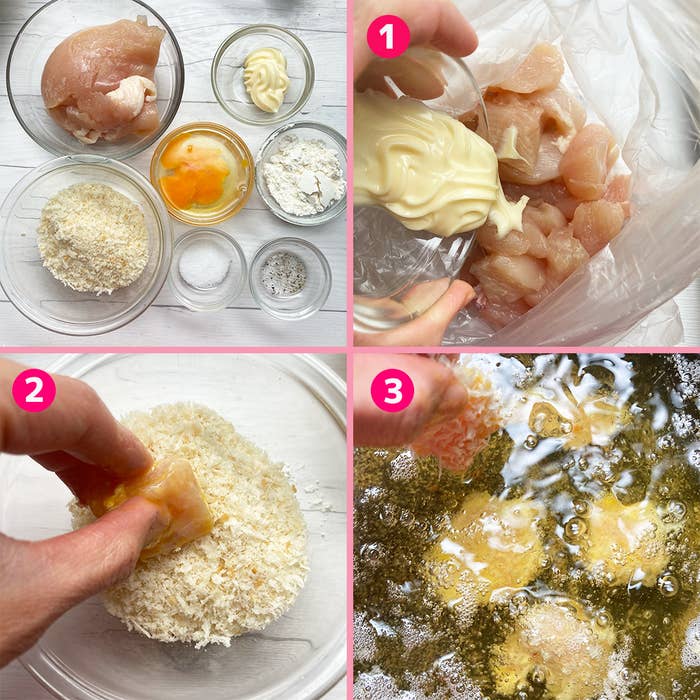 1

2

3