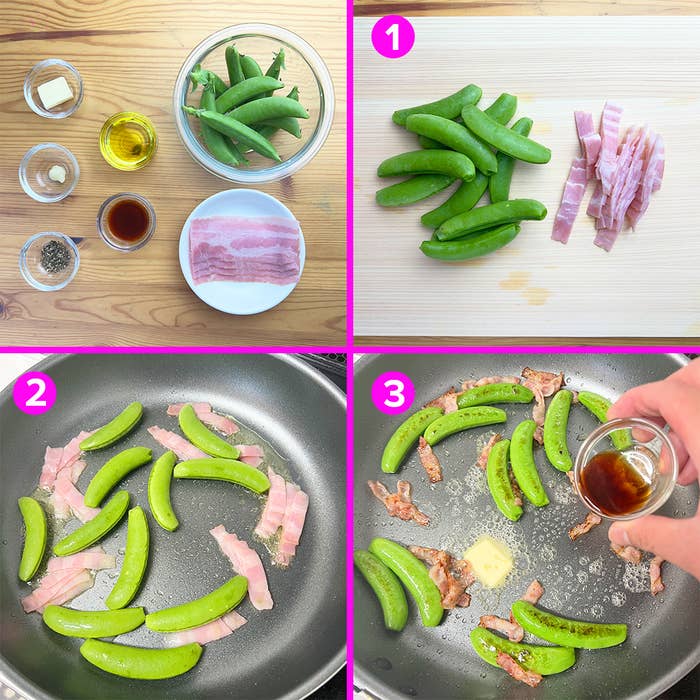 1

2

3