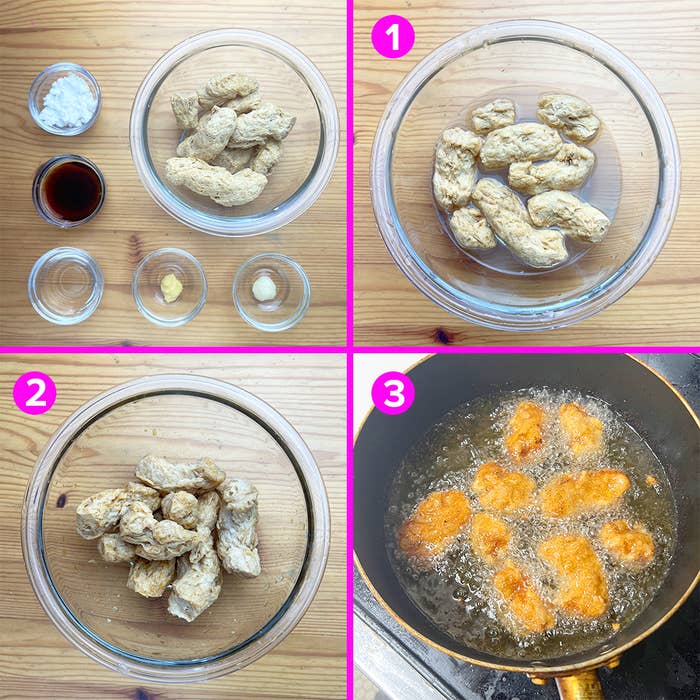 1

2

3