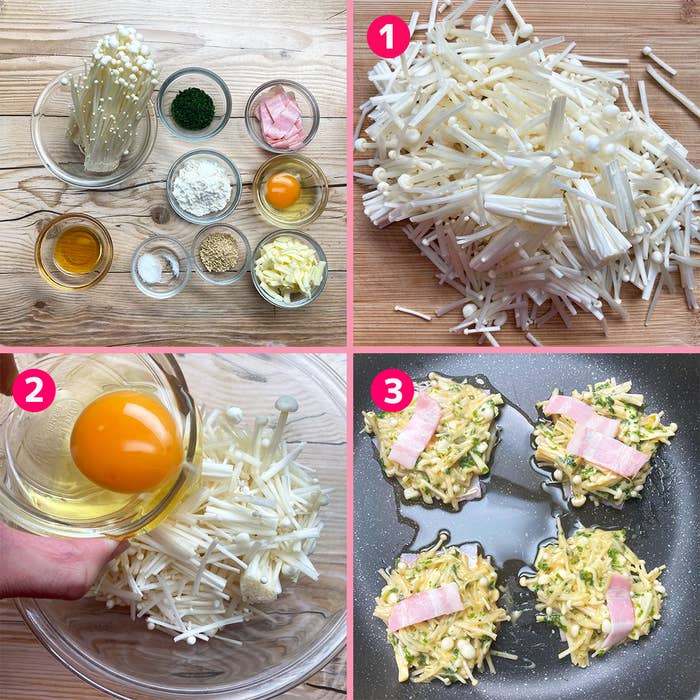 1

2

3