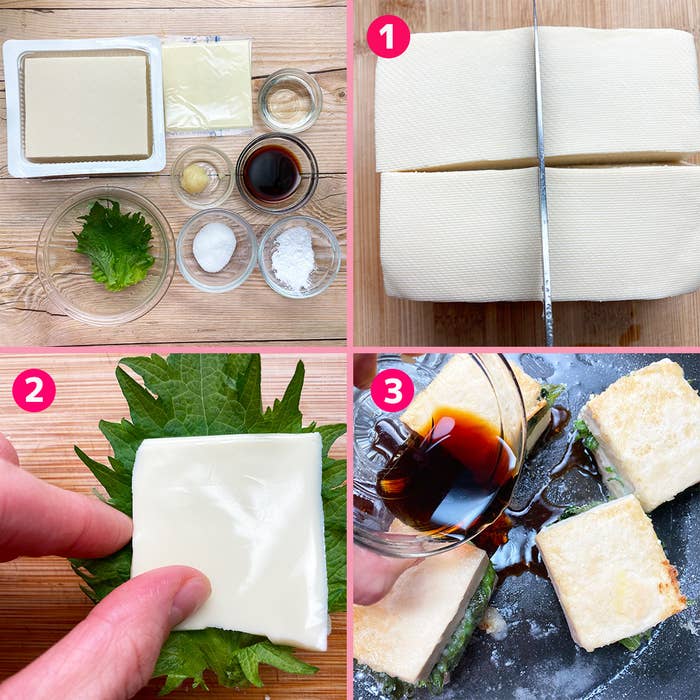 1

2

3