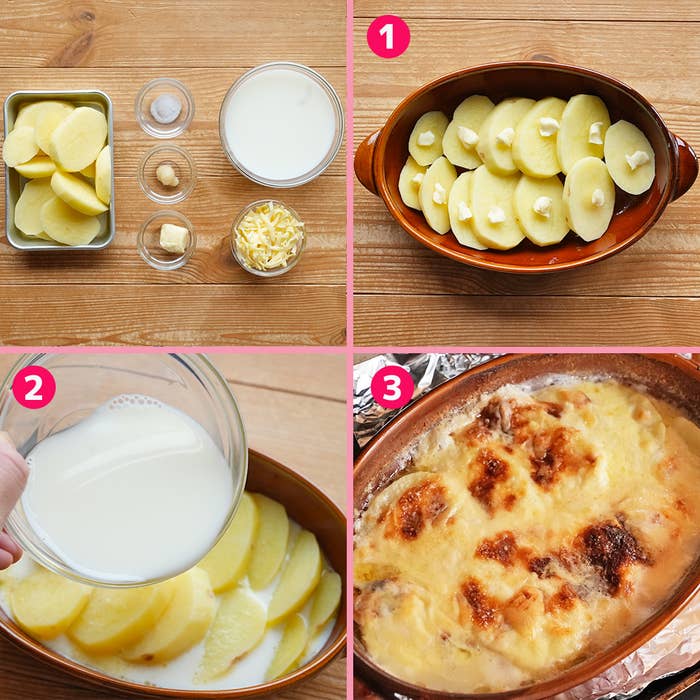 1

2

3