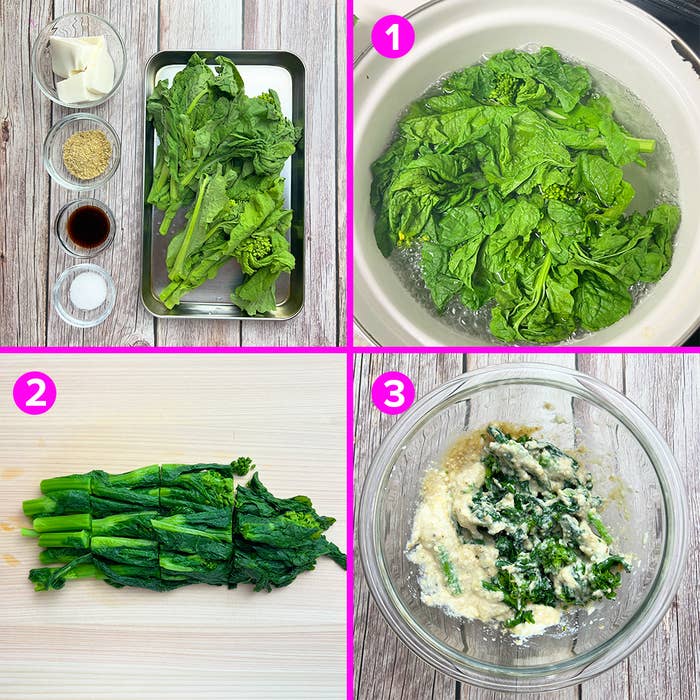 1

2

3