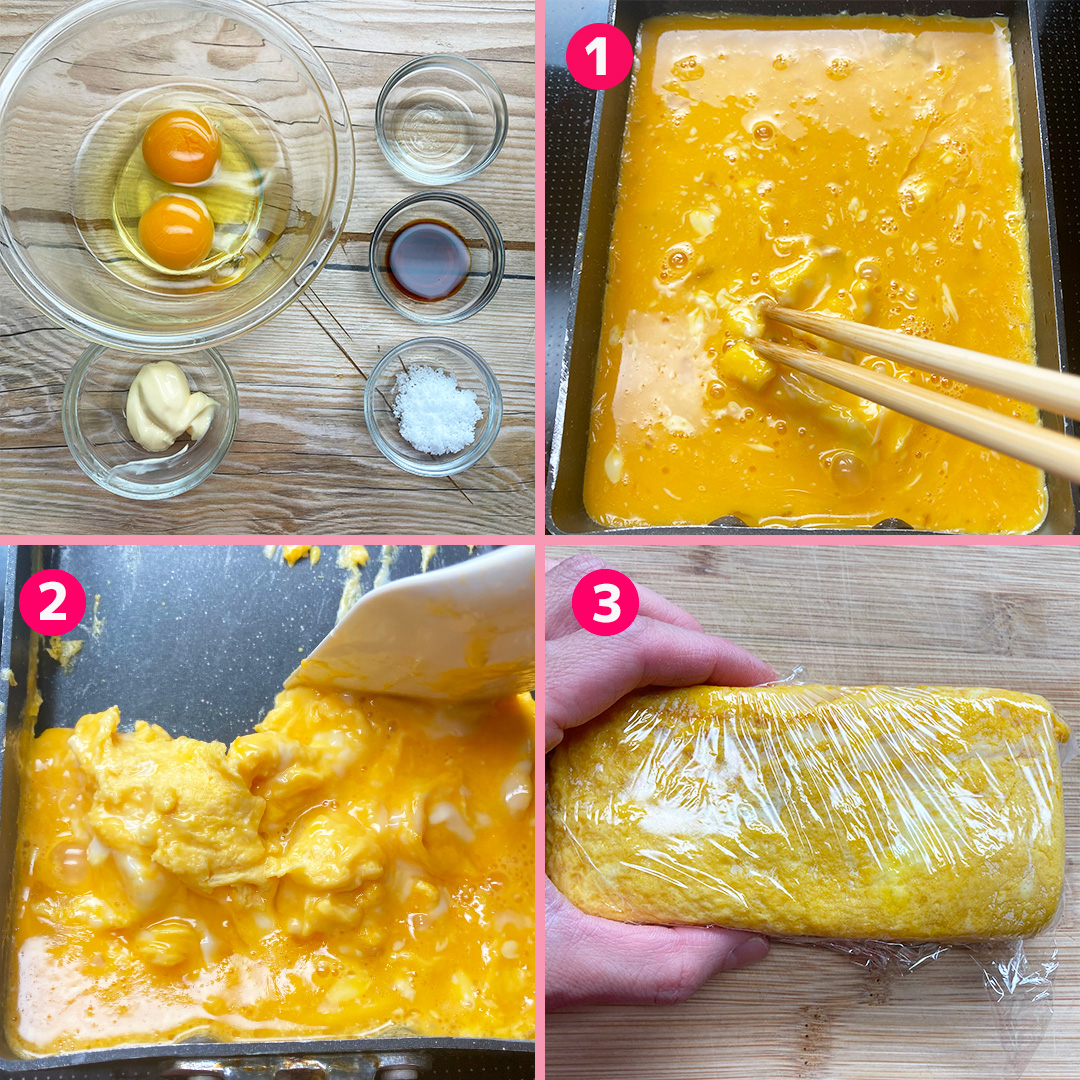 1

2

3