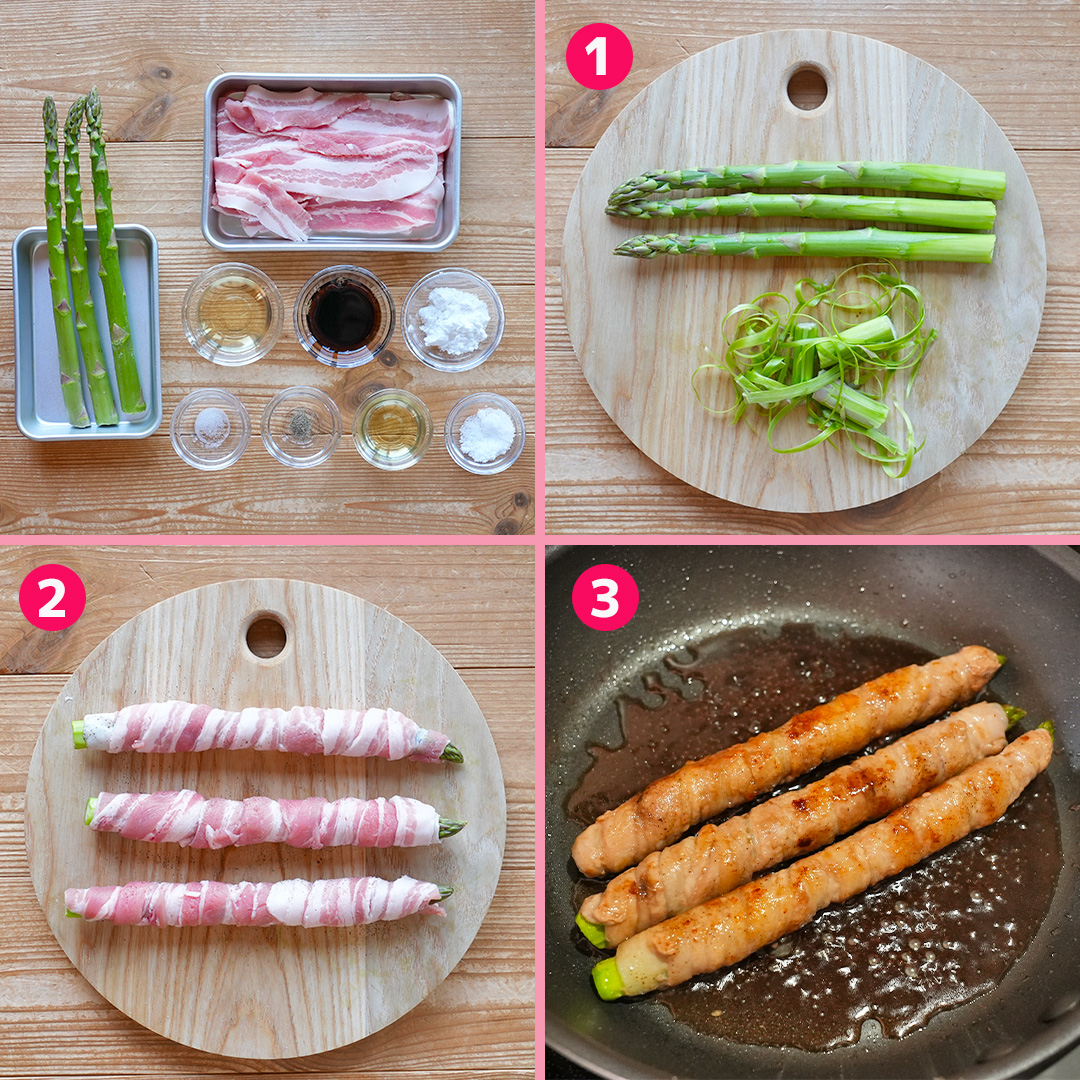 1

2

3