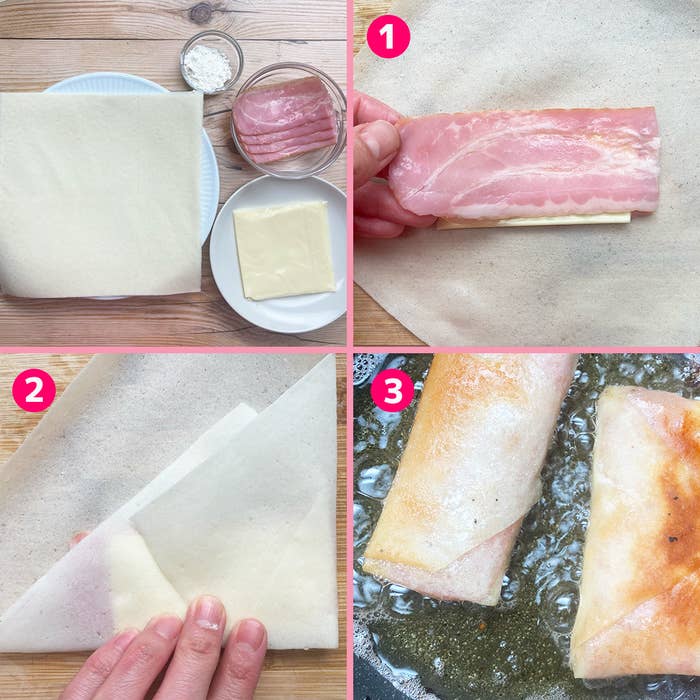 1

2

3