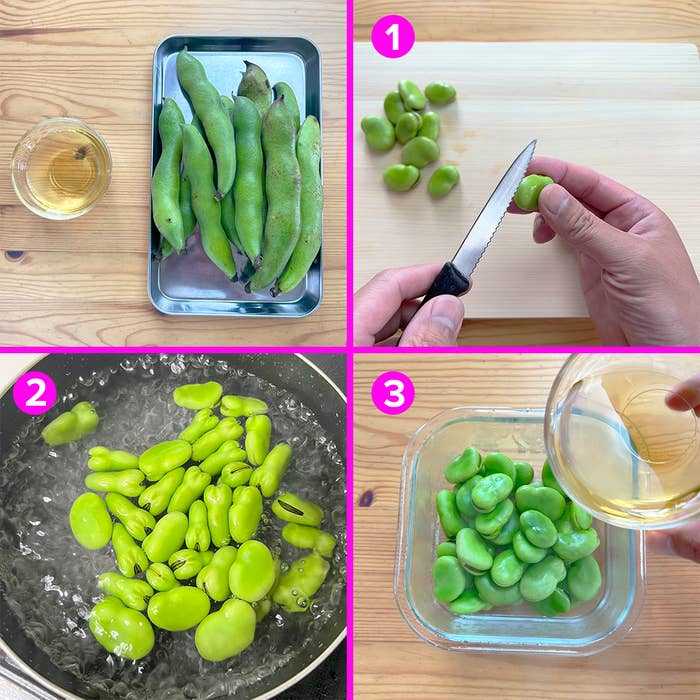 1

2

3