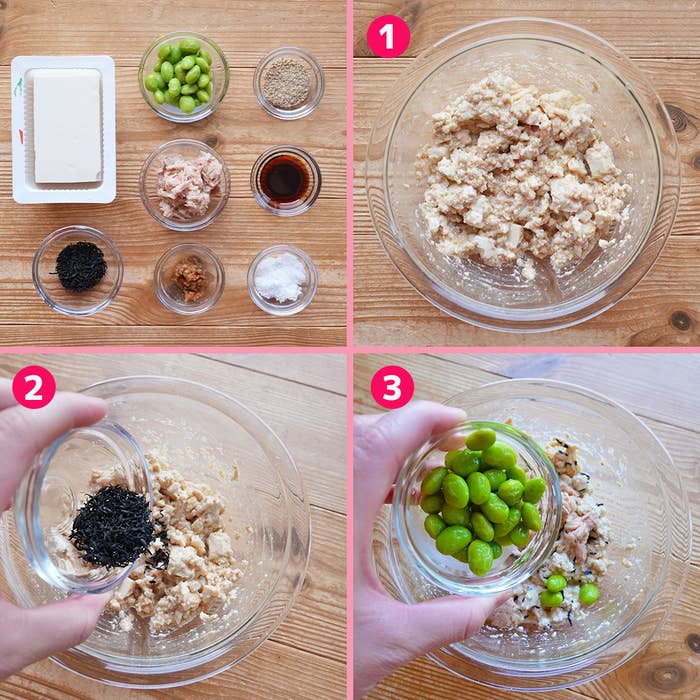 1

2

3