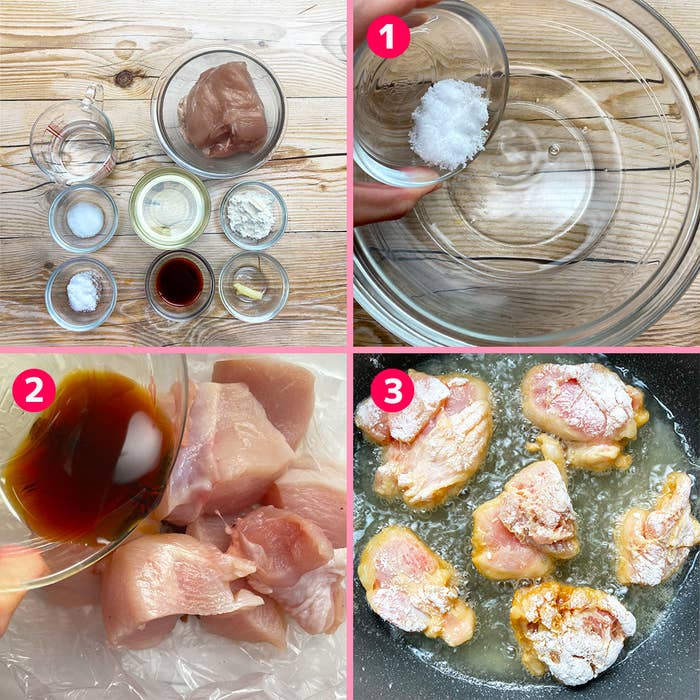 1

2

3