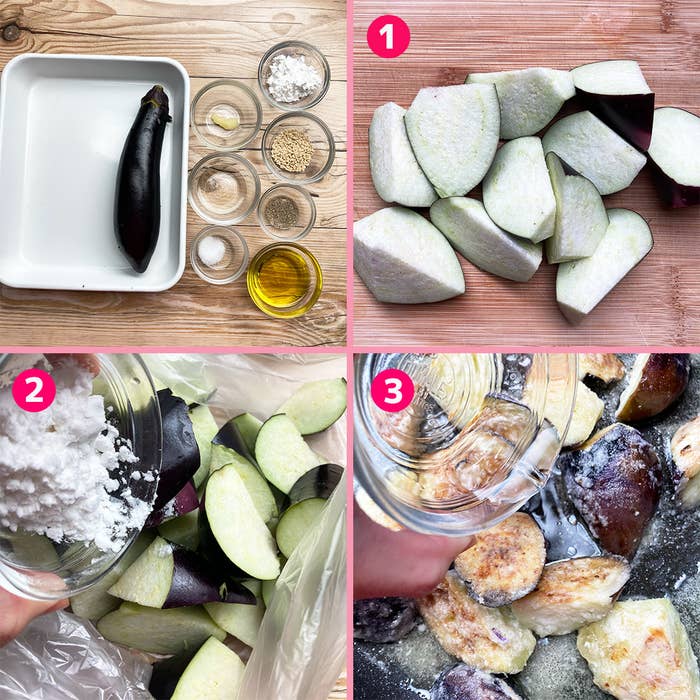 1

2

3