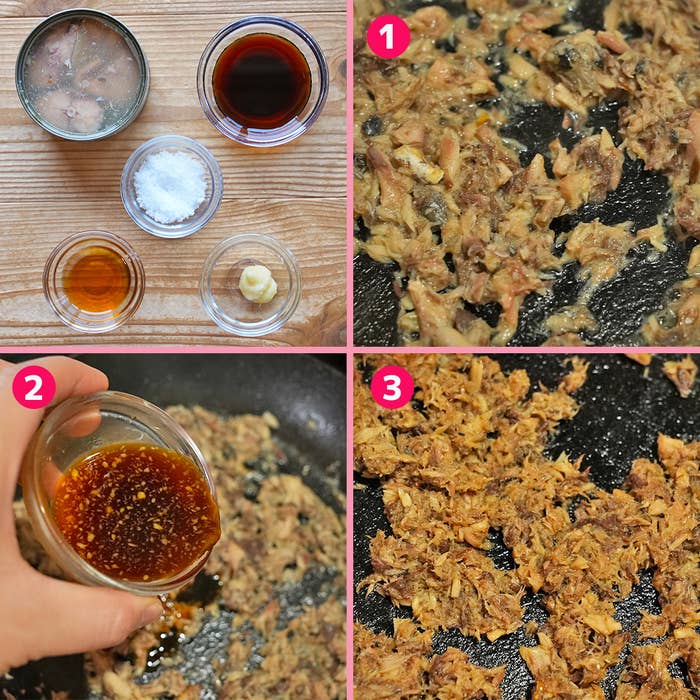 1

2

3