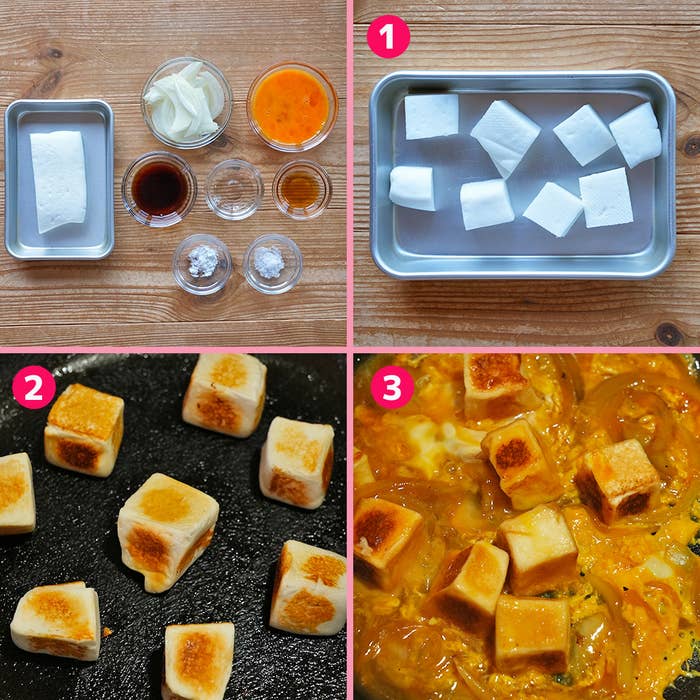 1

2

3