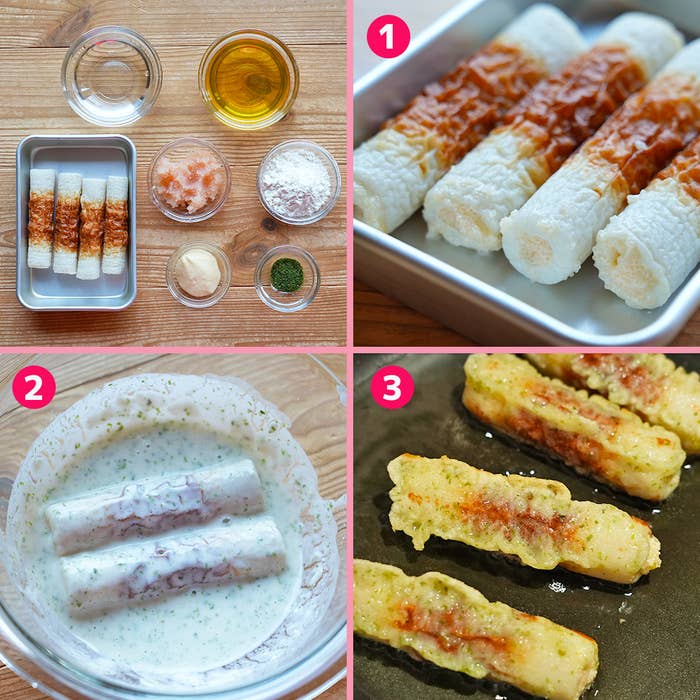 1

2

3