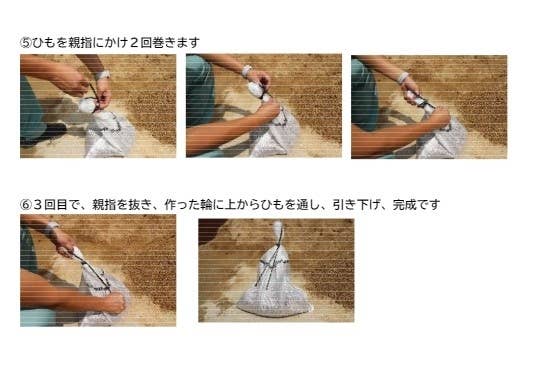 ⑤ひもを親指にかけ２回巻きます

⑥３回目で、親指を抜き、作った輪に上からひもを通し、引き下げ、完成です