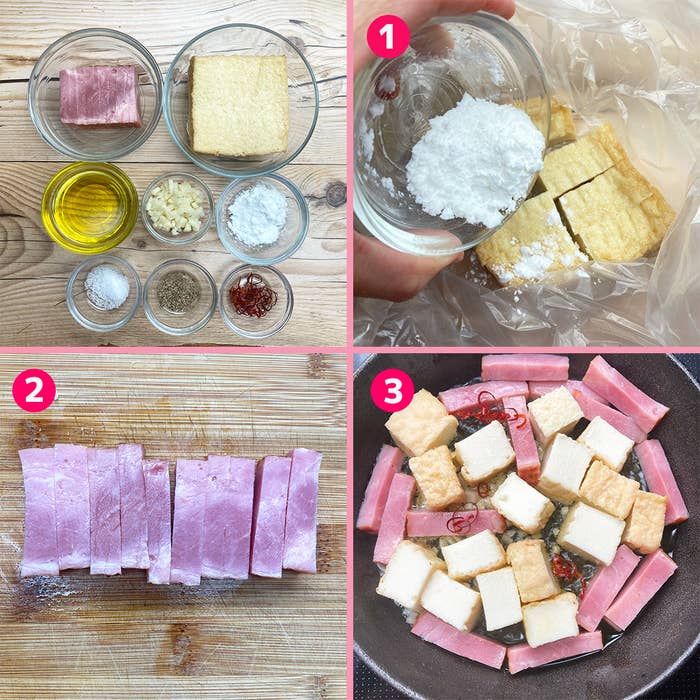 1

2

3