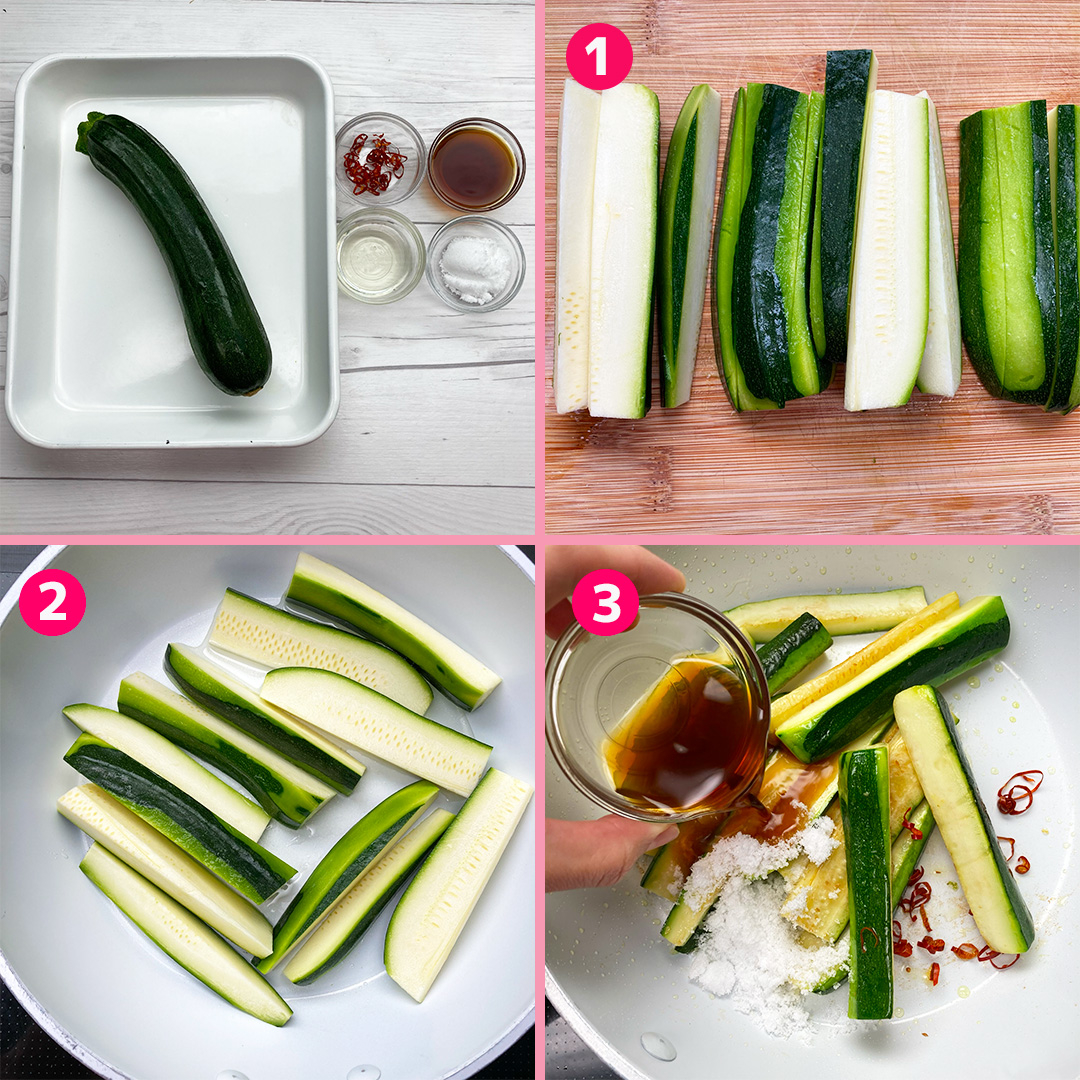 1

2

3