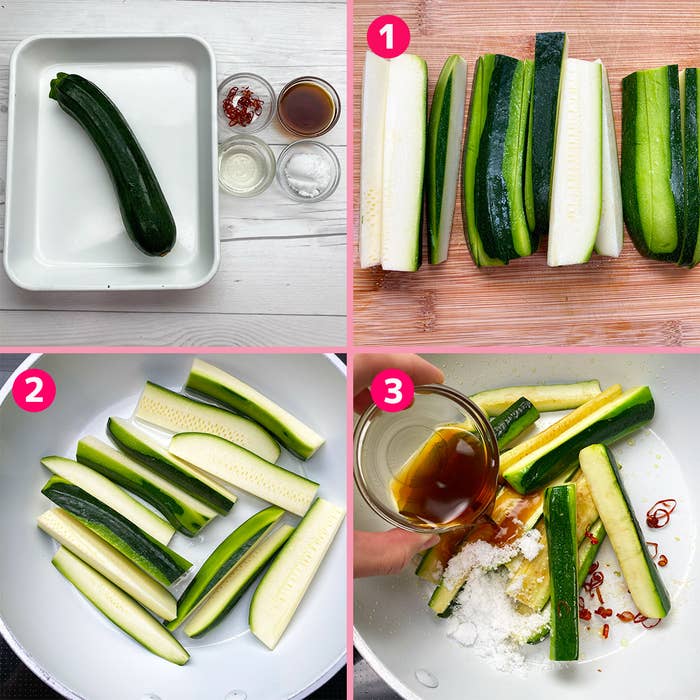 1

2

3