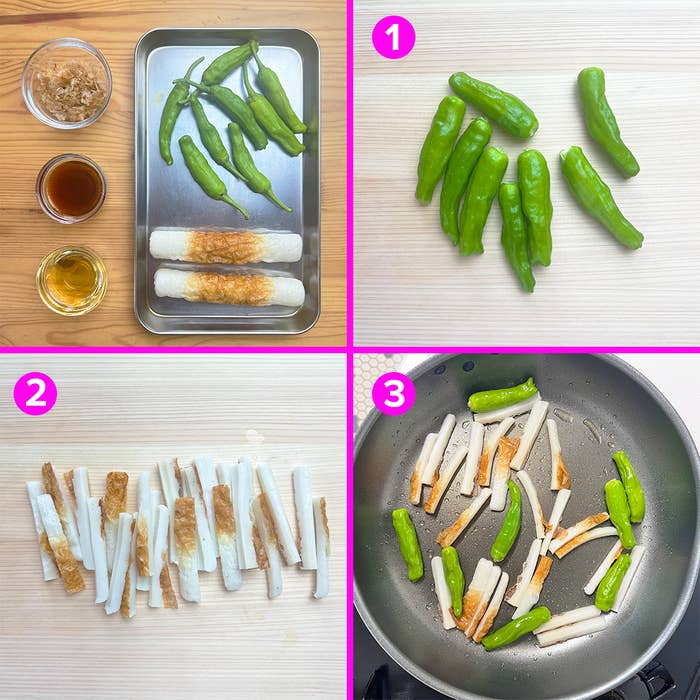 1

2

3