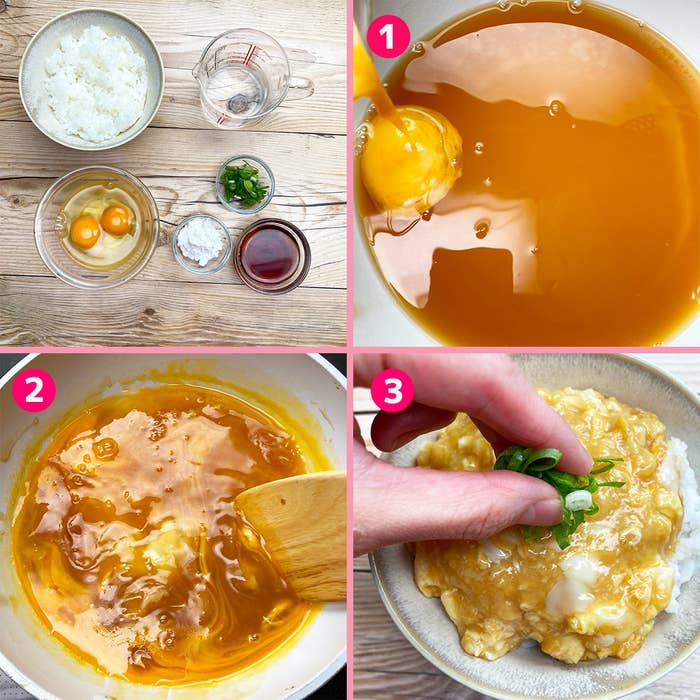 1

2

3