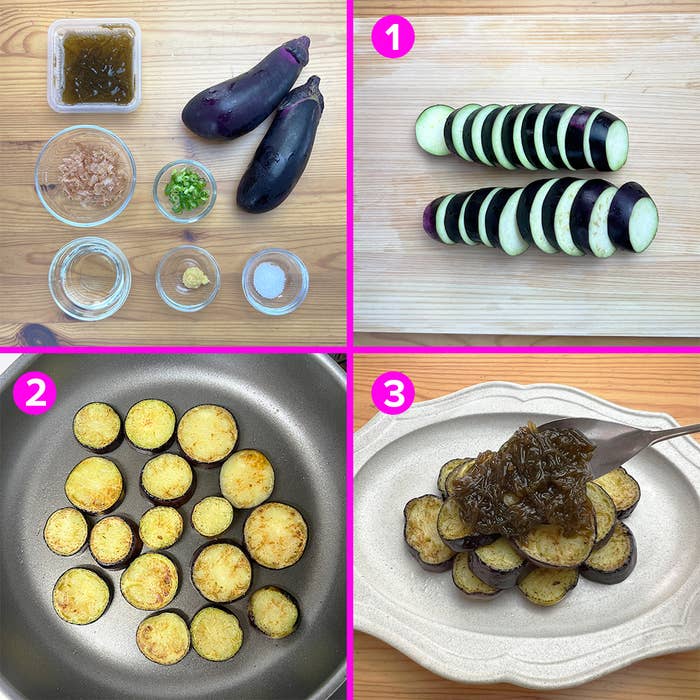 1

2

3