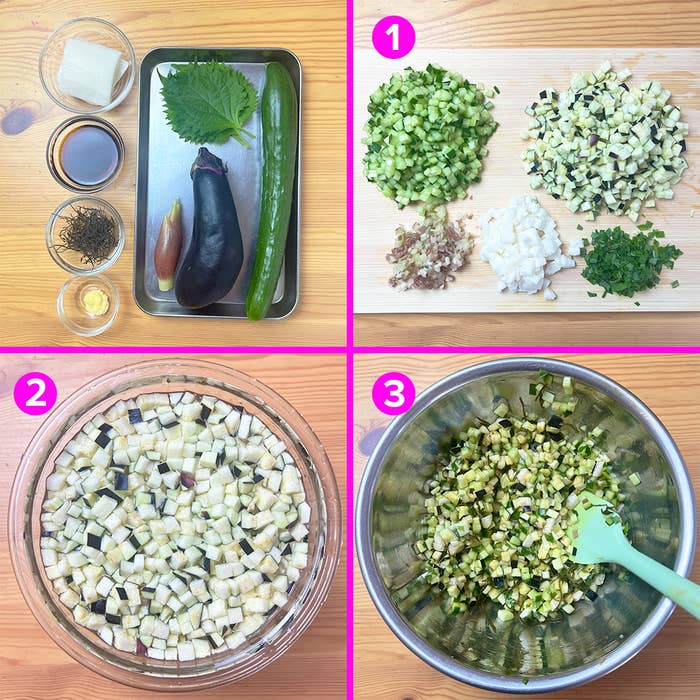 1

2

3