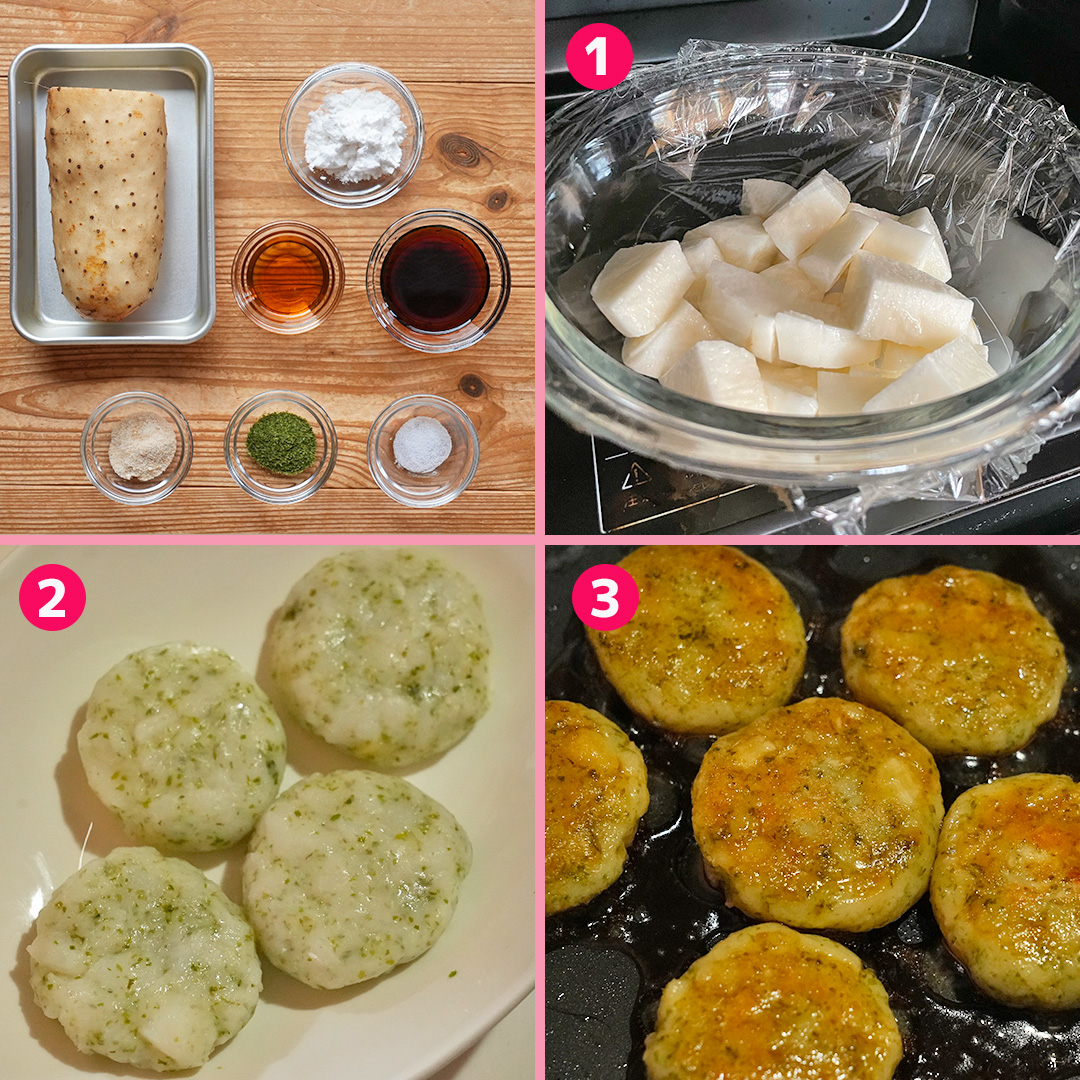 1
2
3