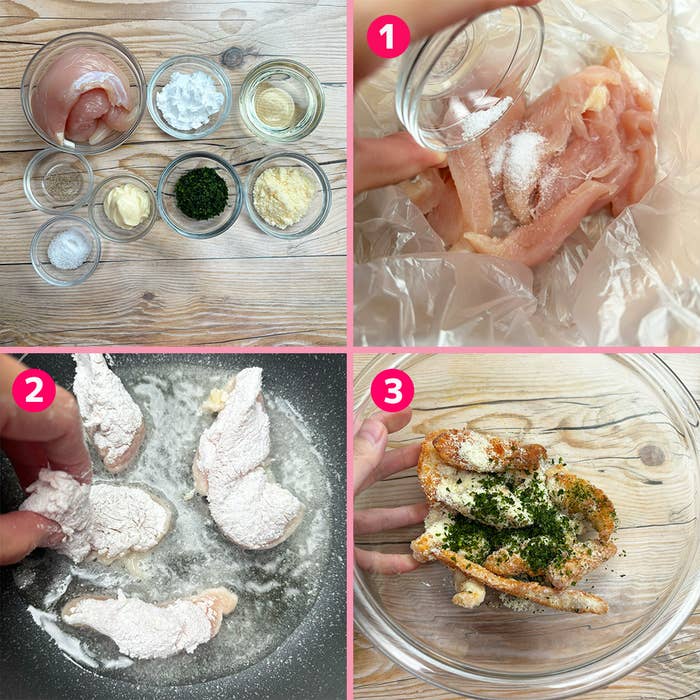 1

2

3