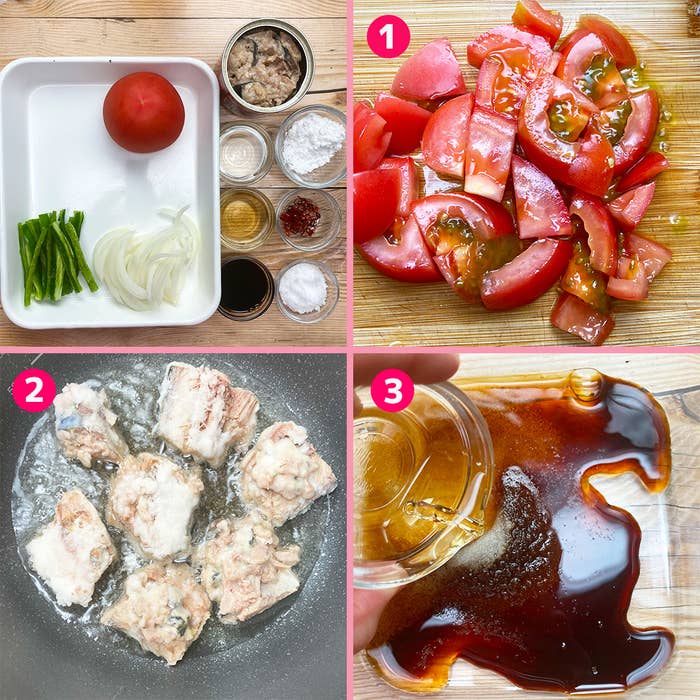 1

2

3