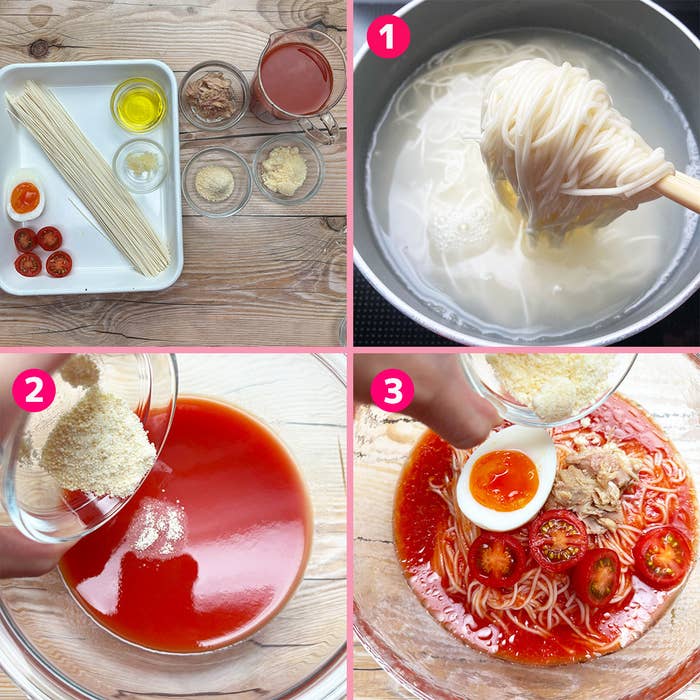 1
2
3