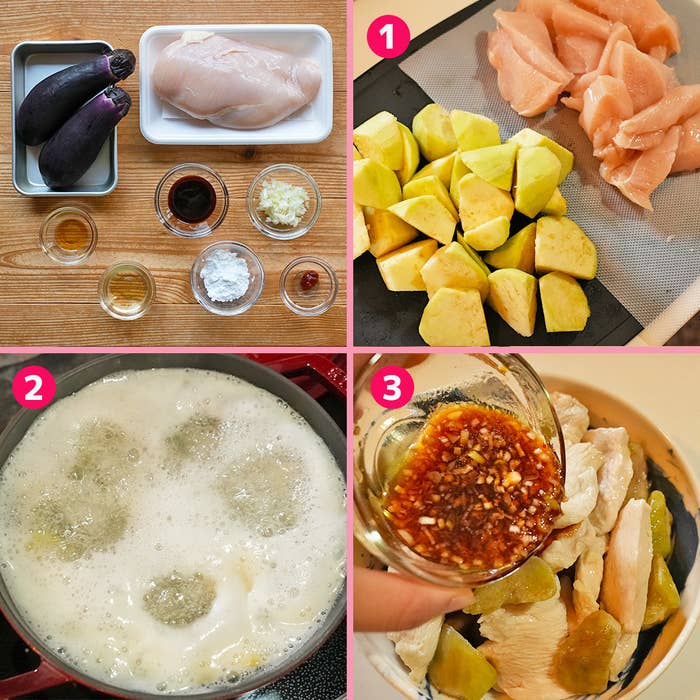 1

2

3