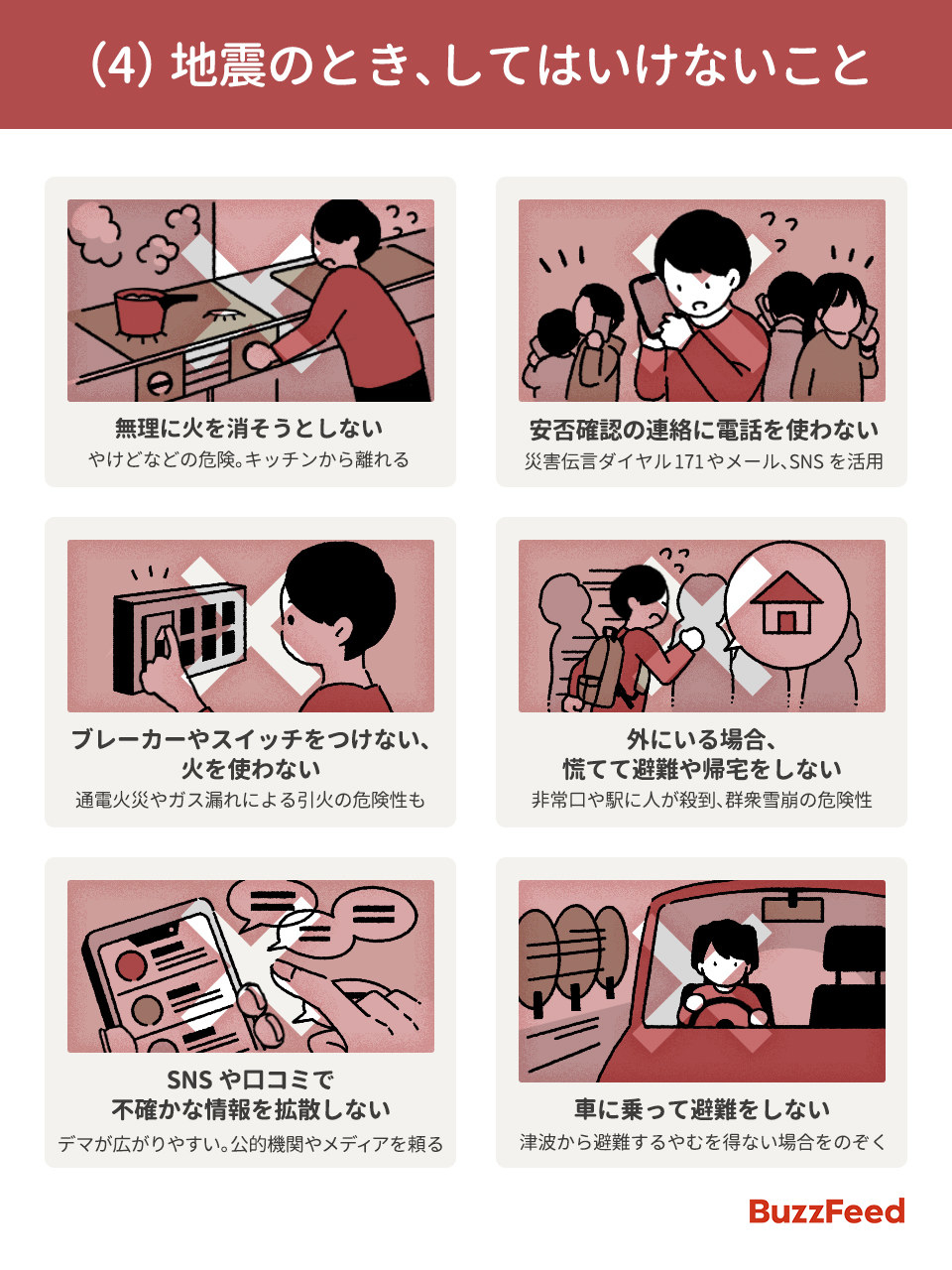 (4) 地震のとき、してはいけないこと

無理に火を消そうとしない
やけどなどの危険。キッチンから離れる

安否確認の連絡に電話を使わない
災害伝言ダイヤル171やメール、SNSを活用

ブレーカーやスイッチをつけない、火を使わない
通電火災やガス漏れによる引火の危険性も

外にいる場合、慌てて避難や帰宅をしない
非常口や駅に人が殺到、群衆雪崩の危険性

SNSや口コミで不確かな情報を拡散しない
デマが広がりやすい。公的機関やメディアを頼る

車に乗って避難をしない
津波から避難するやむを得ない場合をのぞく

BuzzFeed