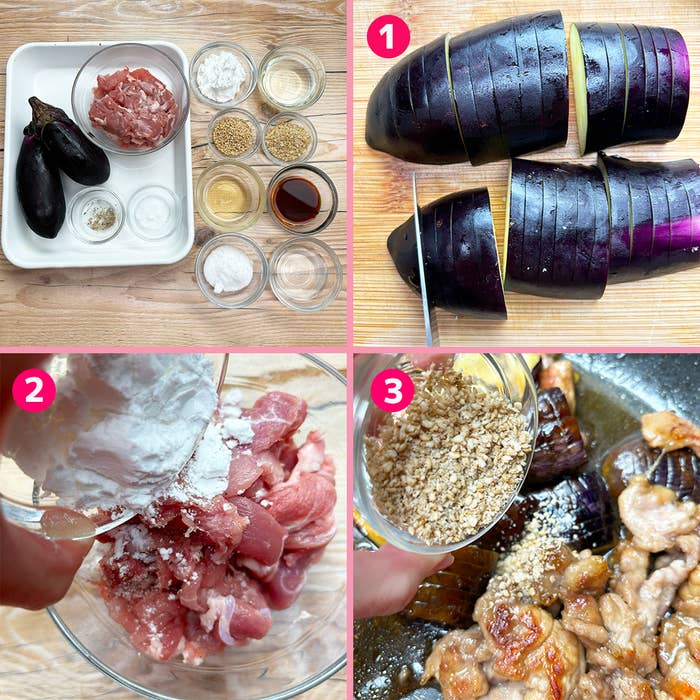 1

2

3