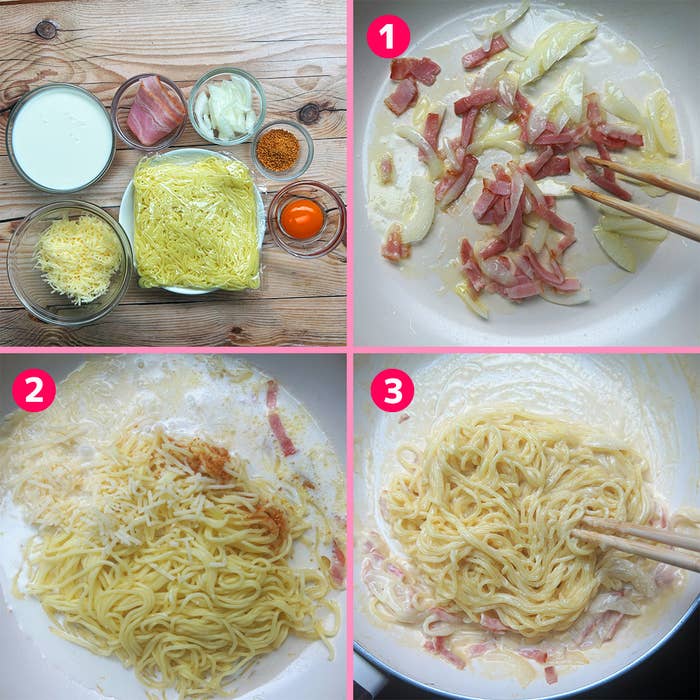 1

2

3