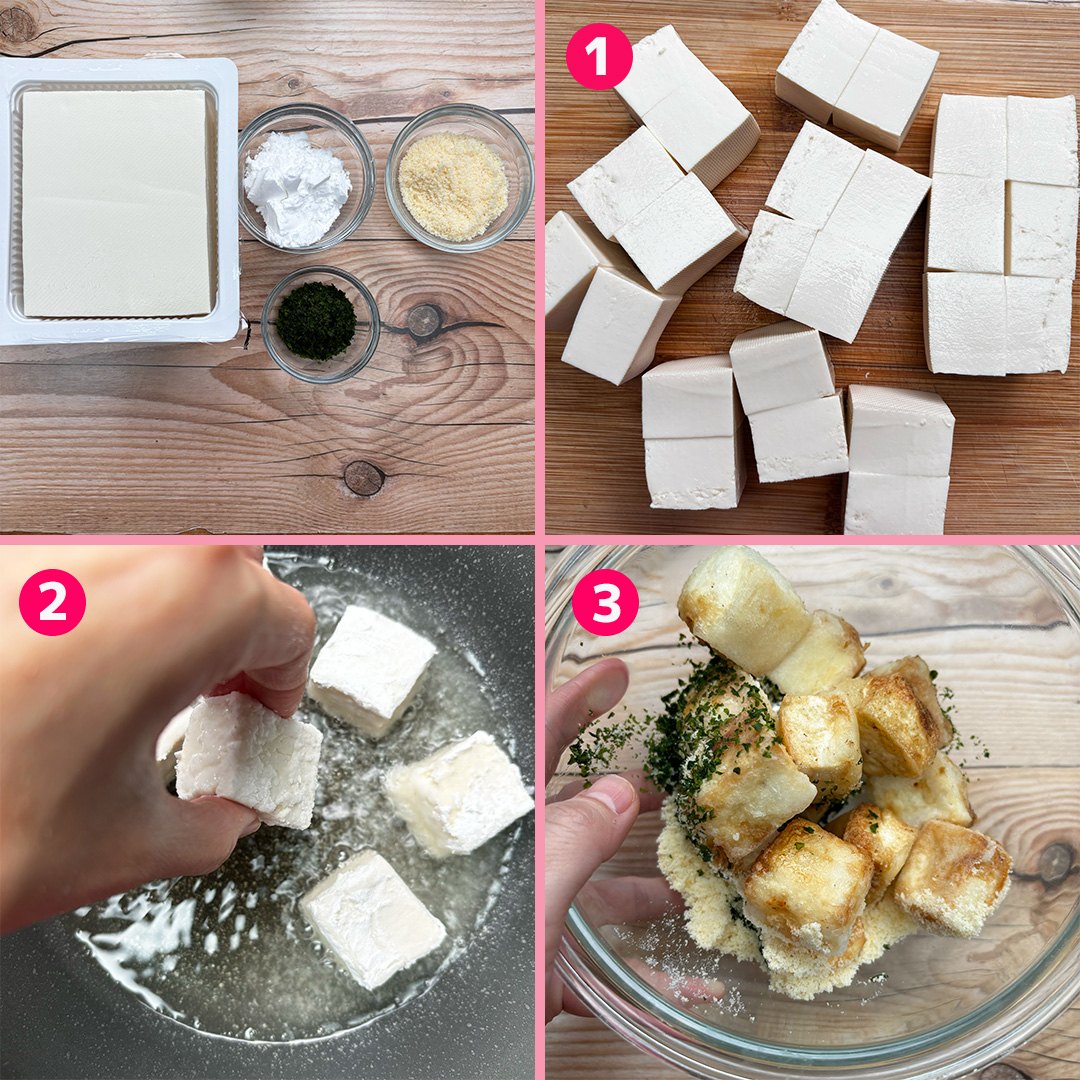 1

2

3