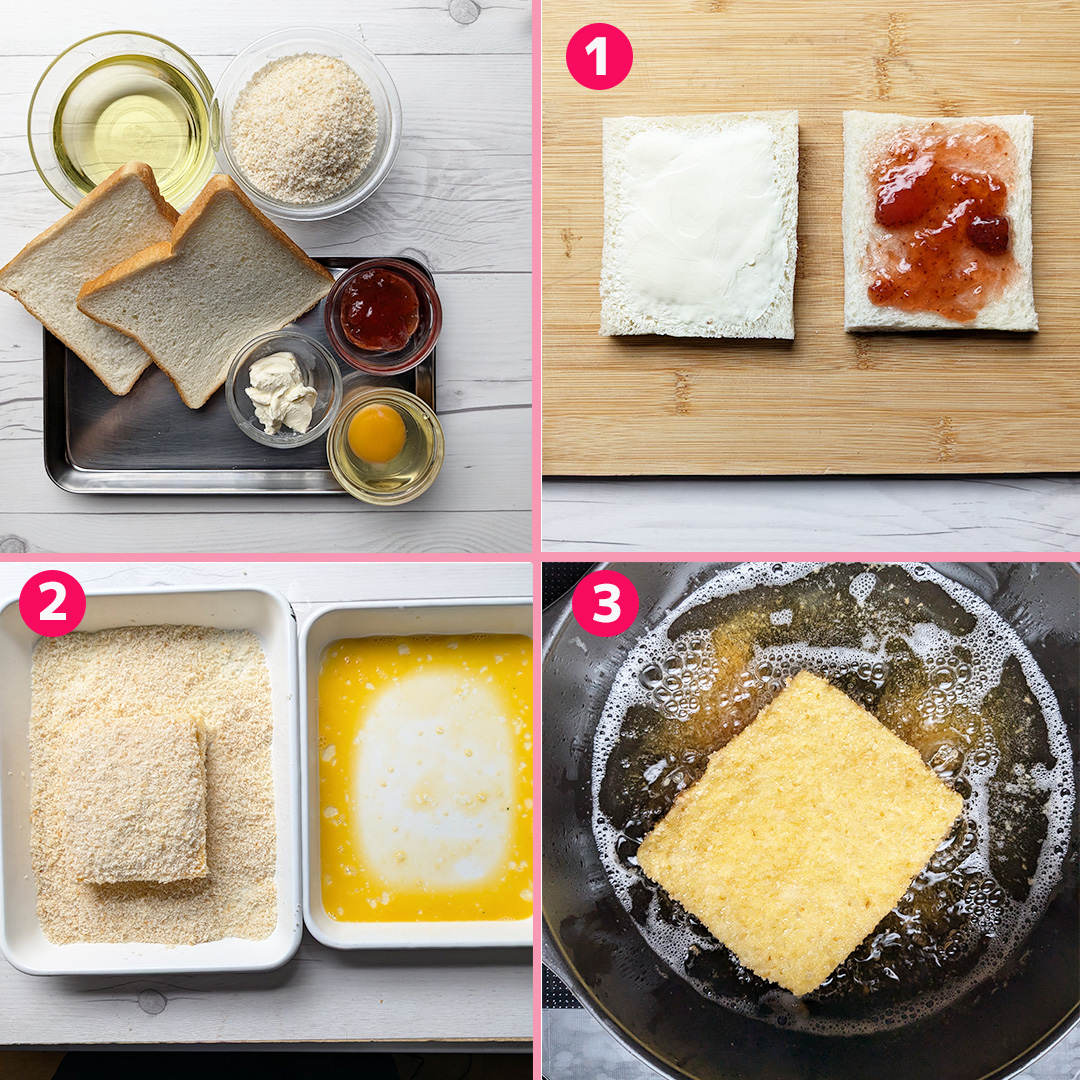 1

2

3