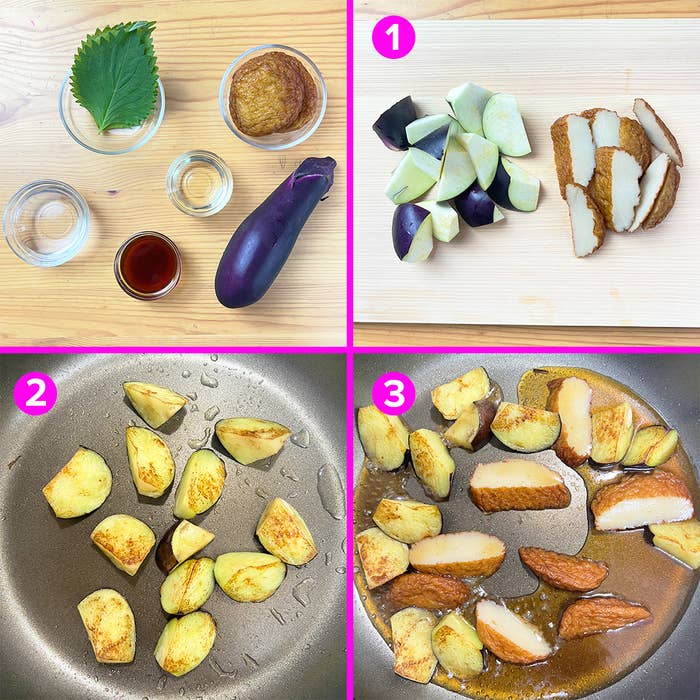 1

2

3