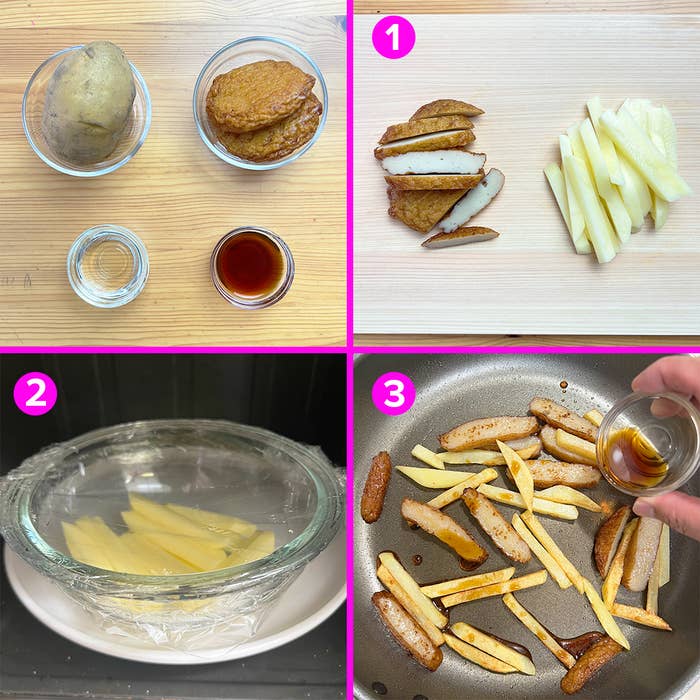 1

2

3