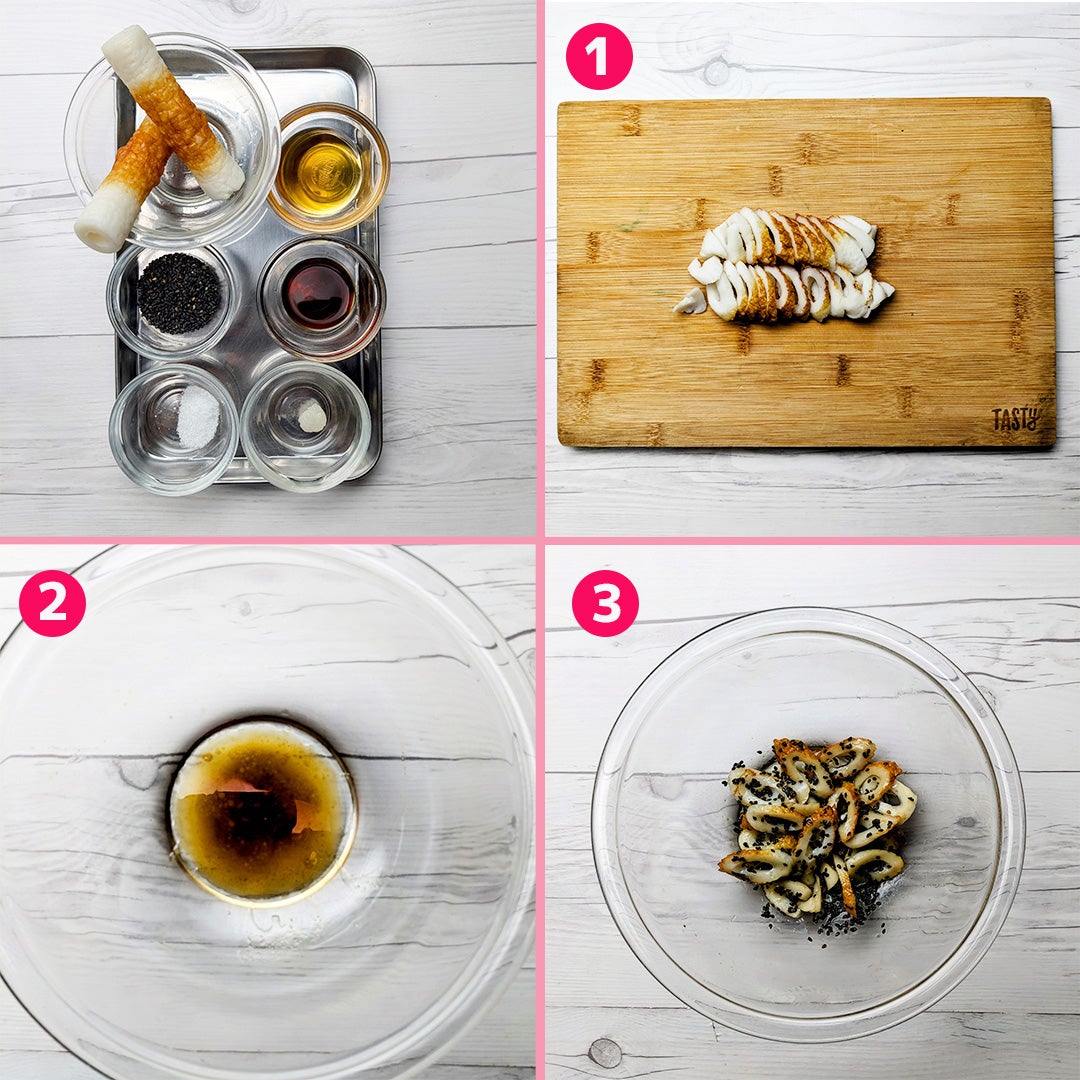 1

TASTY

2

3