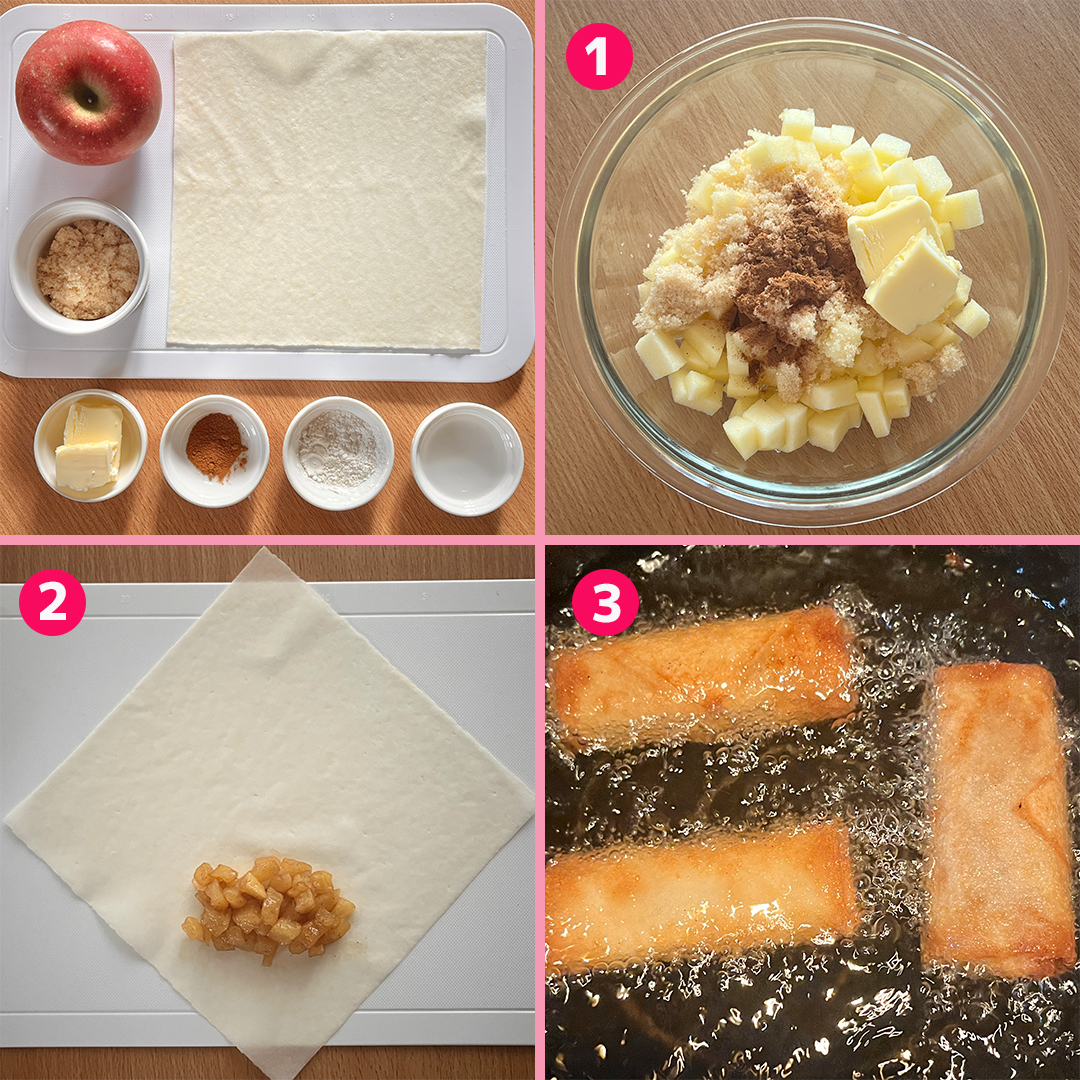 1

2

3