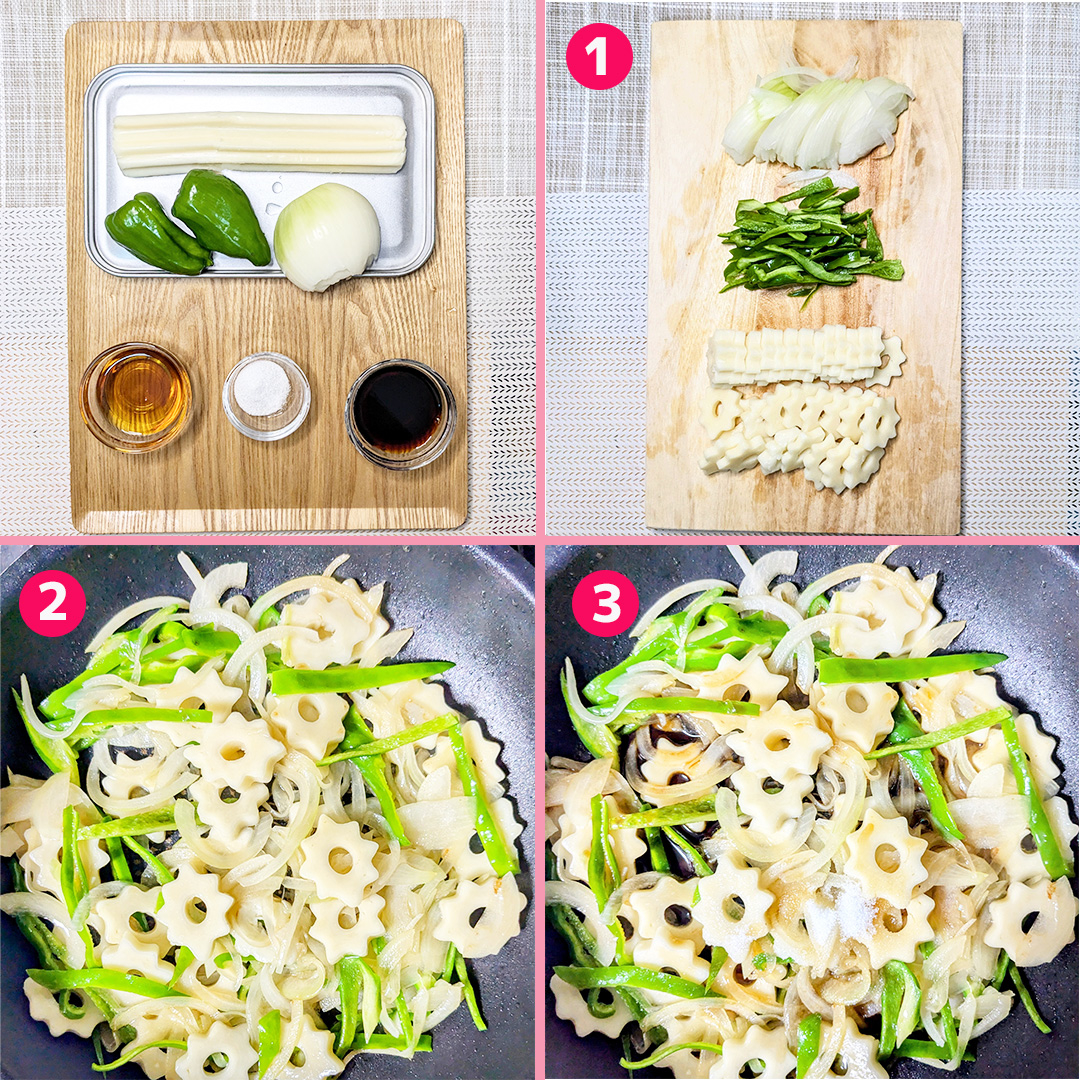 1

2

3