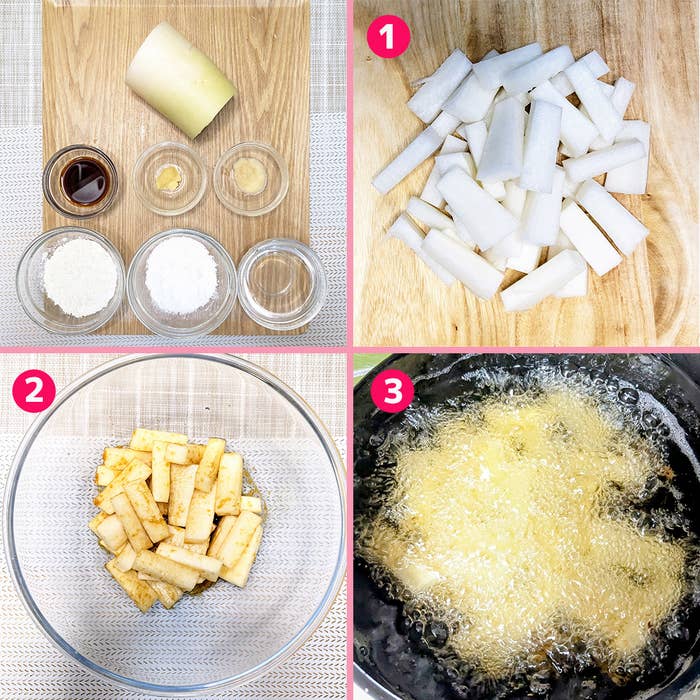 1

2

3