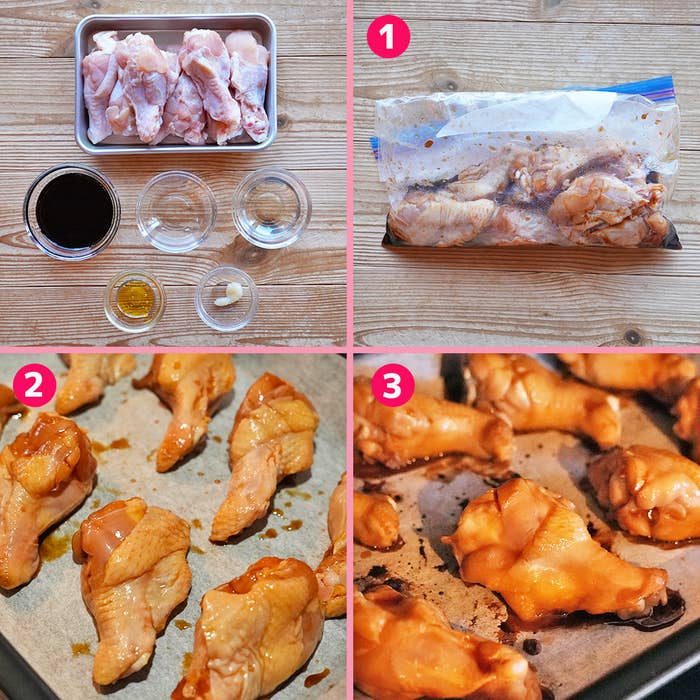 1

2

3